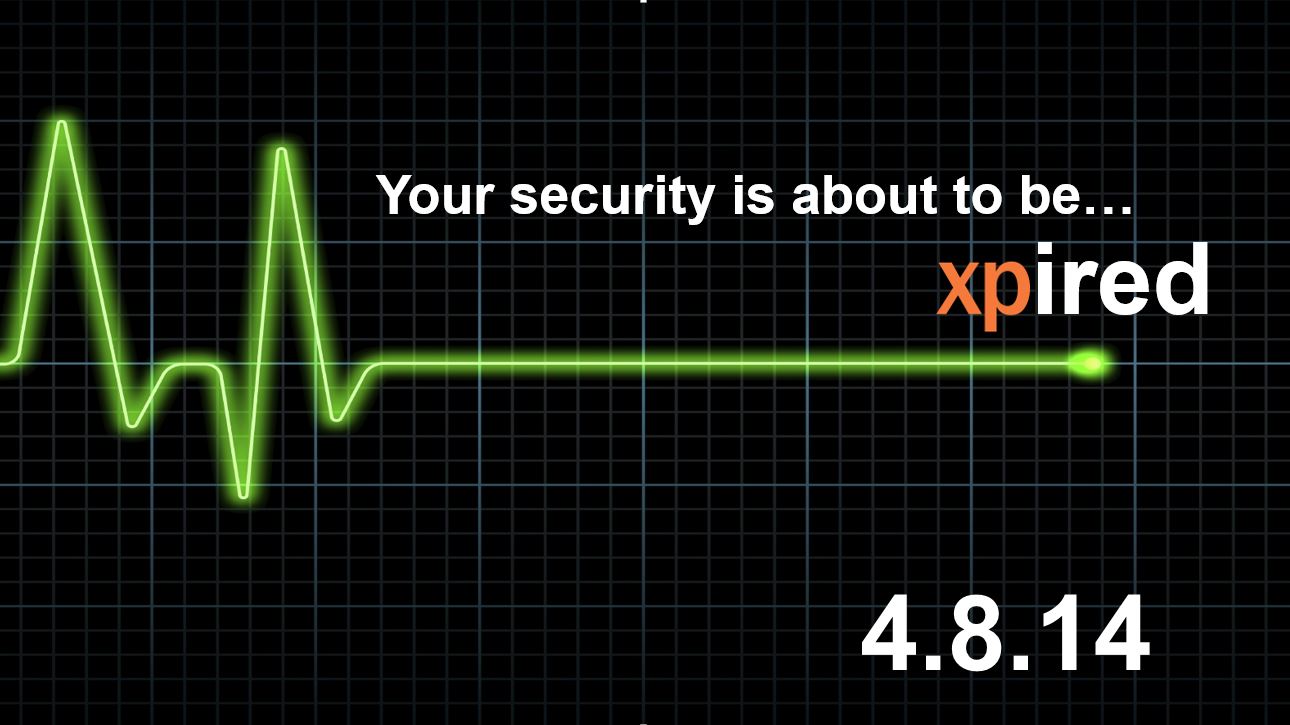 Your security is about to be…

xpired

4.8.14